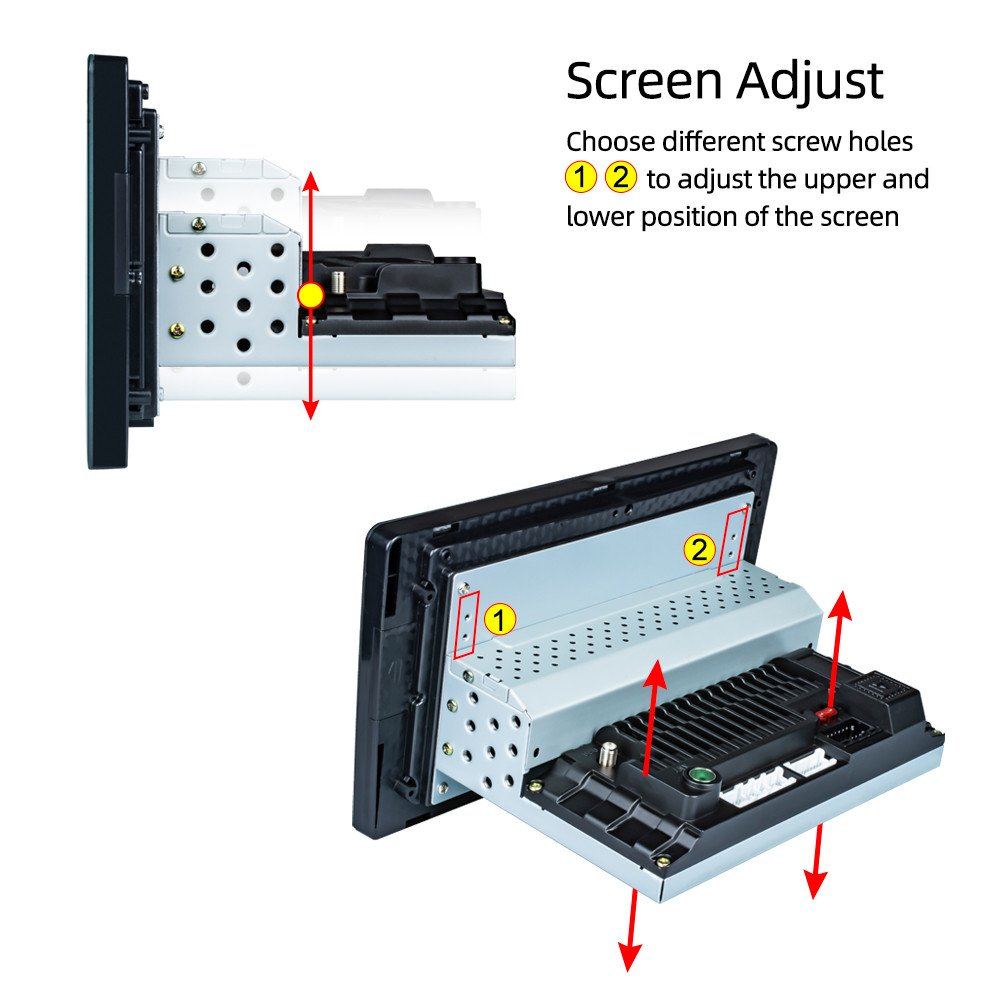 Screen Adjust

Choose different screw holes
1 2 to adjust the upper and lower position of the screen

2

1